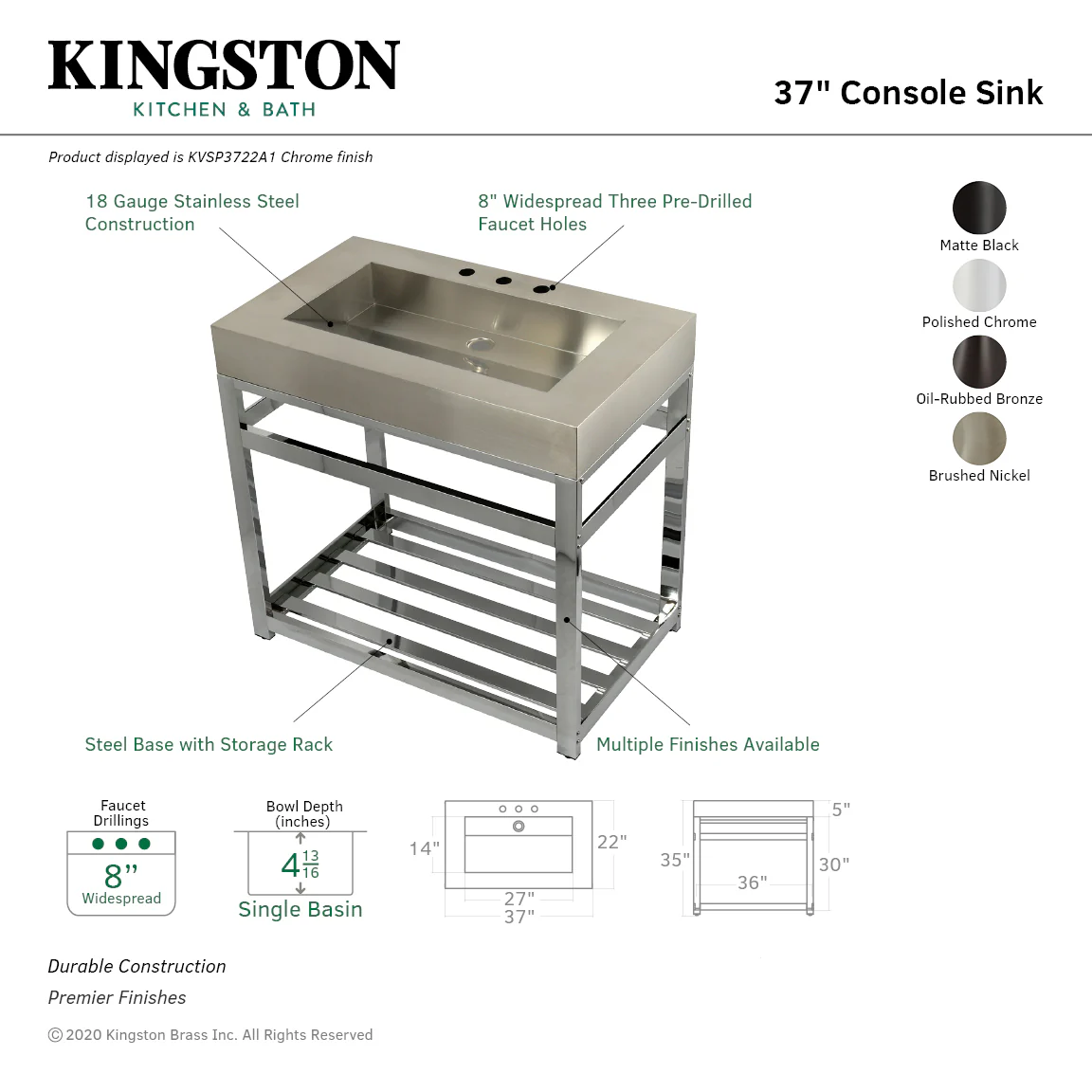 KINGSTON
KITCHEN & BATH

37" Console Sink

Product displayed is KVSP3722A1 Chrome finish

18 Gauge Stainless Steel Construction

8" Widespread Three Pre-Drilled Faucet Holes

Matte Black

Polished Chrome

Oil-Rubbed Bronze

Brushed Nickel

Steel Base with Storage Rack

Multiple Finishes Available

Faucet Drillings
8"
Widespread

Bowl Depth (inches)
$4\frac{13}{16}$
Single Basin

14"
22"
27"
37"

5"
35"
30"
36"

Durable Construction

Premier Finishes

© 2020 Kingston Brass Inc. All Rights Reserved